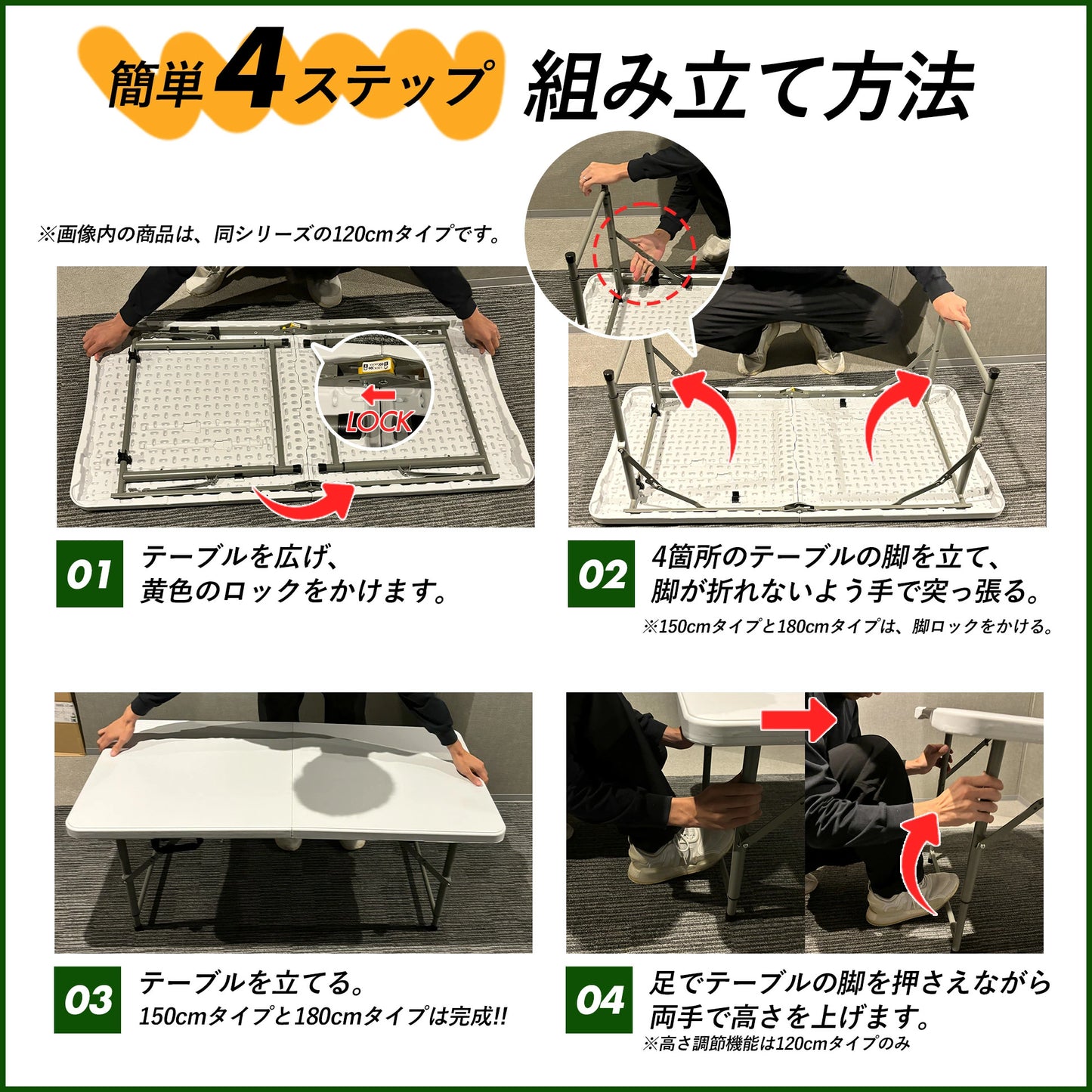 簡単4ステップ 組み立て方法

※画像内の商品は、同シリーズの120cmタイプです。

LOCK

01 テーブルを広げ、黄色のロックをかけます。

02 4箇所のテーブルの脚を立て、脚が折れないよう手で突っ張る。
※150cmタイプと180cmタイプは、脚ロックをかける。

03 テーブルを立てる。
150cmタイプと180cmタイプは完成!!

04 足でテーブルの脚を押さえながら両手で高さを上げます。
※高さ調節機能は120cmタイプのみ