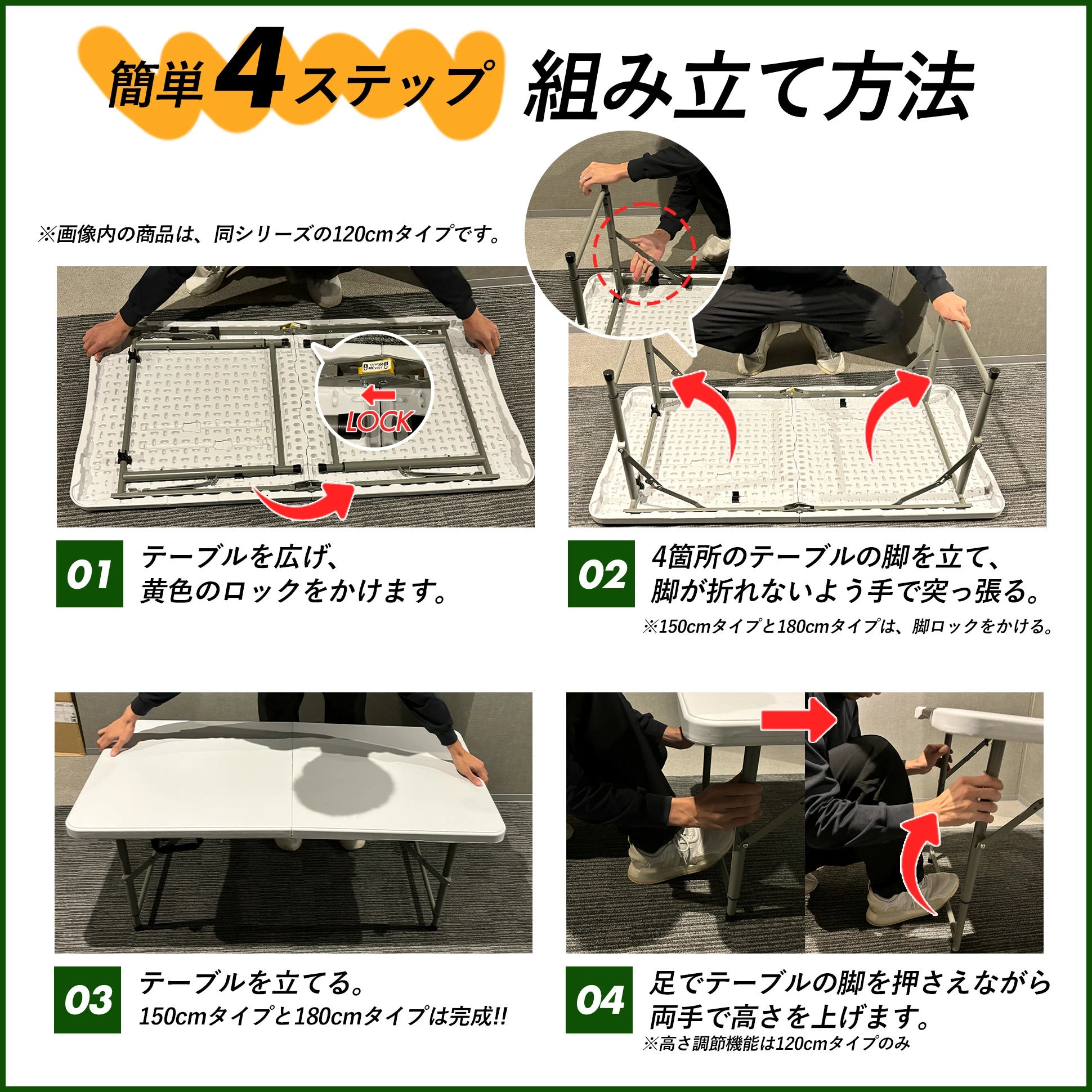 簡単4ステップ 組み立て方法

※画像内の商品は、同シリーズの120cmタイプです。

LOCK

01 テーブルを広げ、黄色のロックをかけます。

02 4箇所のテーブルの脚を立て、脚が折れないよう手で突っ張る。
※150cmタイプと180cmタイプは、脚ロックをかける。

03 テーブルを立てる。
150cmタイプと180cmタイプは完成!!

04 足でテーブルの脚を押さえながら両手で高さを上げます。
※高さ調節機能は120cmタイプのみ